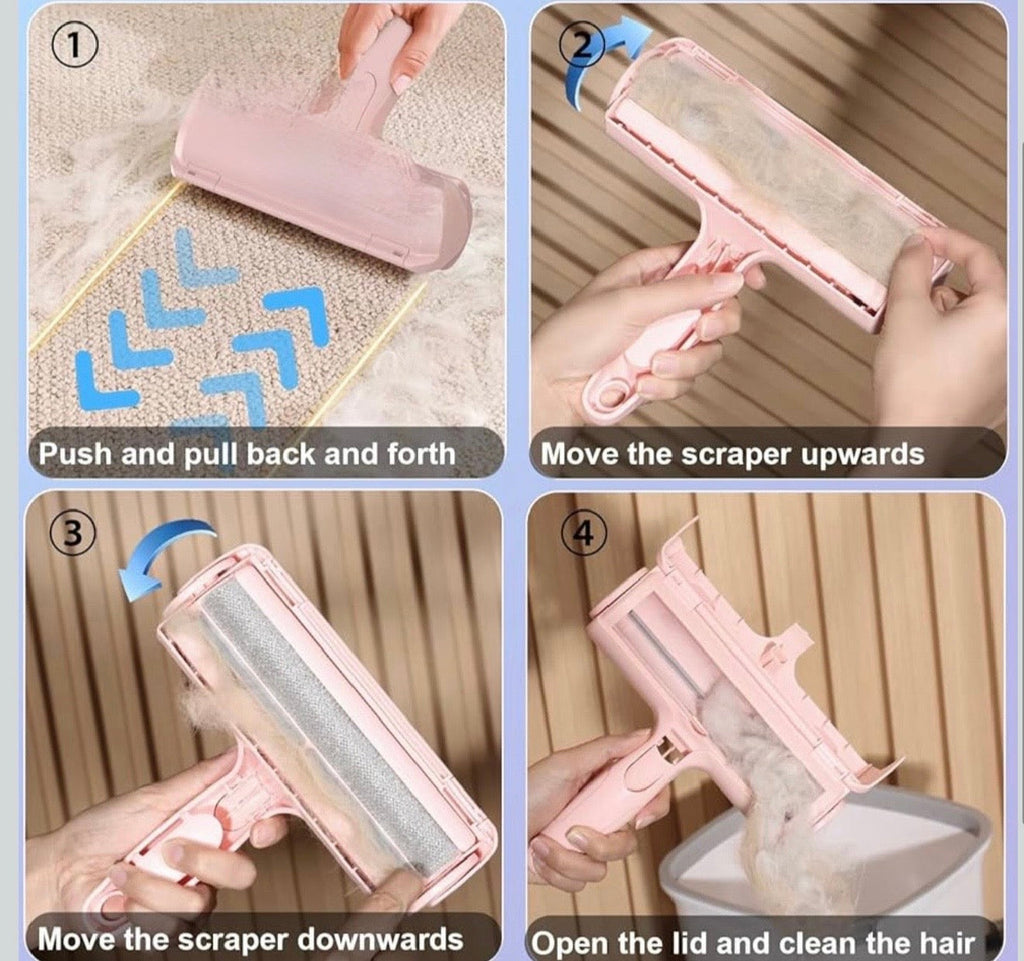 ①
Push and pull back and forth

②
Move the scraper upwards

③
Move the scraper downwards

④
Open the lid and clean the hair